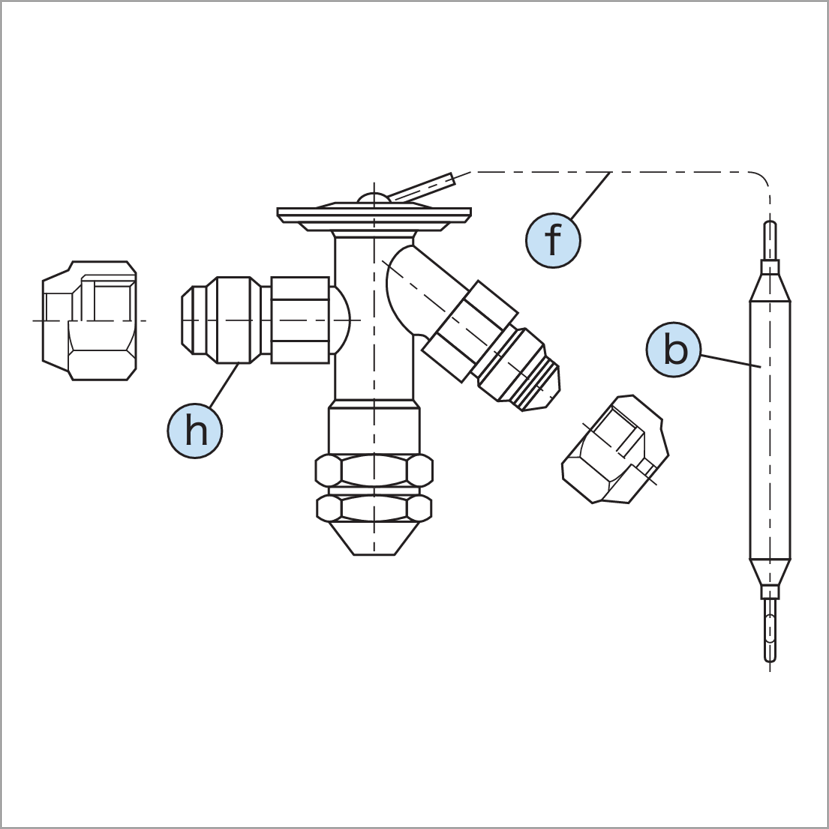 f
b
h